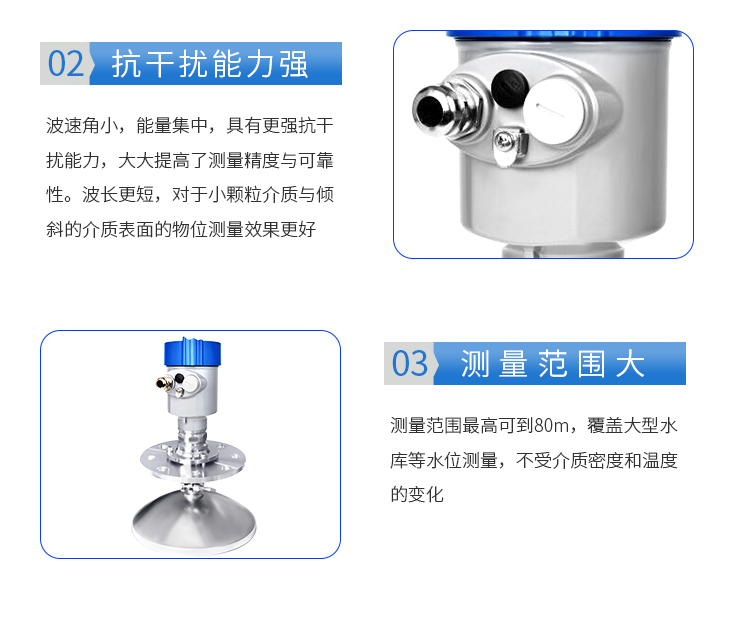 02 抗干扰能力强

波速角小，能量集中，具有更强抗干扰能力，大大提高了测量精度与可靠性。波长更短，对于小颗粒介质与倾斜的介质表面的物位测量效果更好

03 测量范围大

测量范围最高可到80m，覆盖大型水库等水位测量，不受介质密度和温度的变化