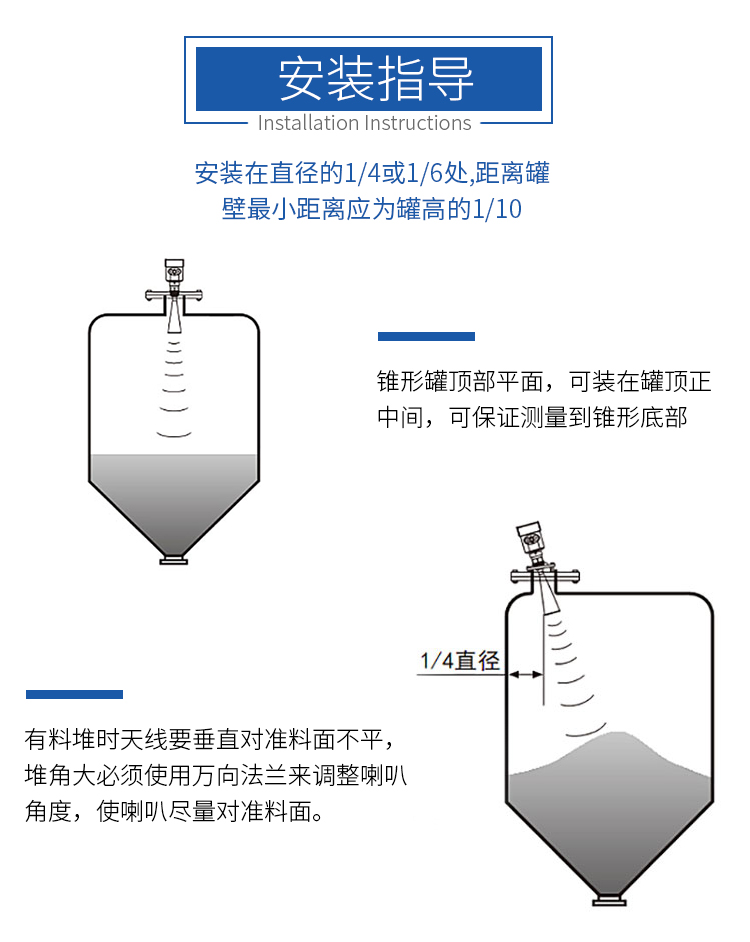 安装指导
Installation Instructions

安装在直径的1/4或1/6处,距离罐壁最小距离应为罐高的1/10

锥形罐顶部平面，可装在罐顶正中间，可保证测量到锥形底部

1/4直径

有料堆时天线要垂直对准料面不平，堆角大必须使用万向法兰来调整喇叭角度，使喇叭尽量对准料面。